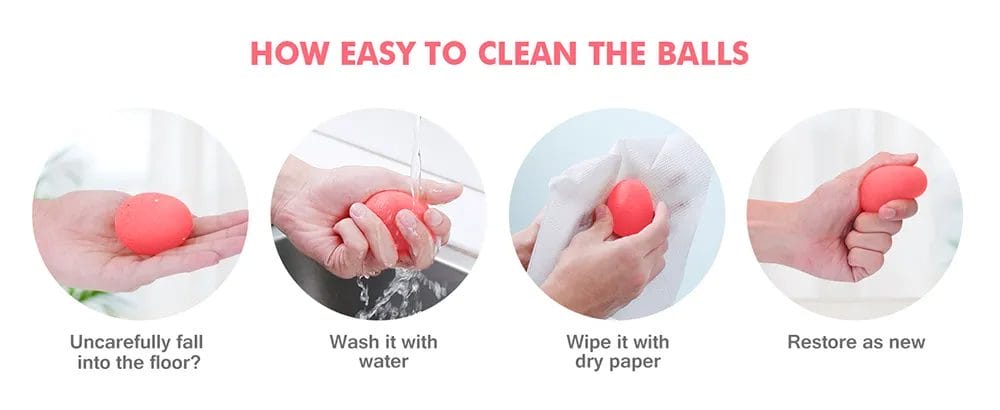 HOW EASY TO CLEAN THE BALLS

Uncarefully fall into the floor?

Wash it with water

Wipe it with dry paper

Restore as new